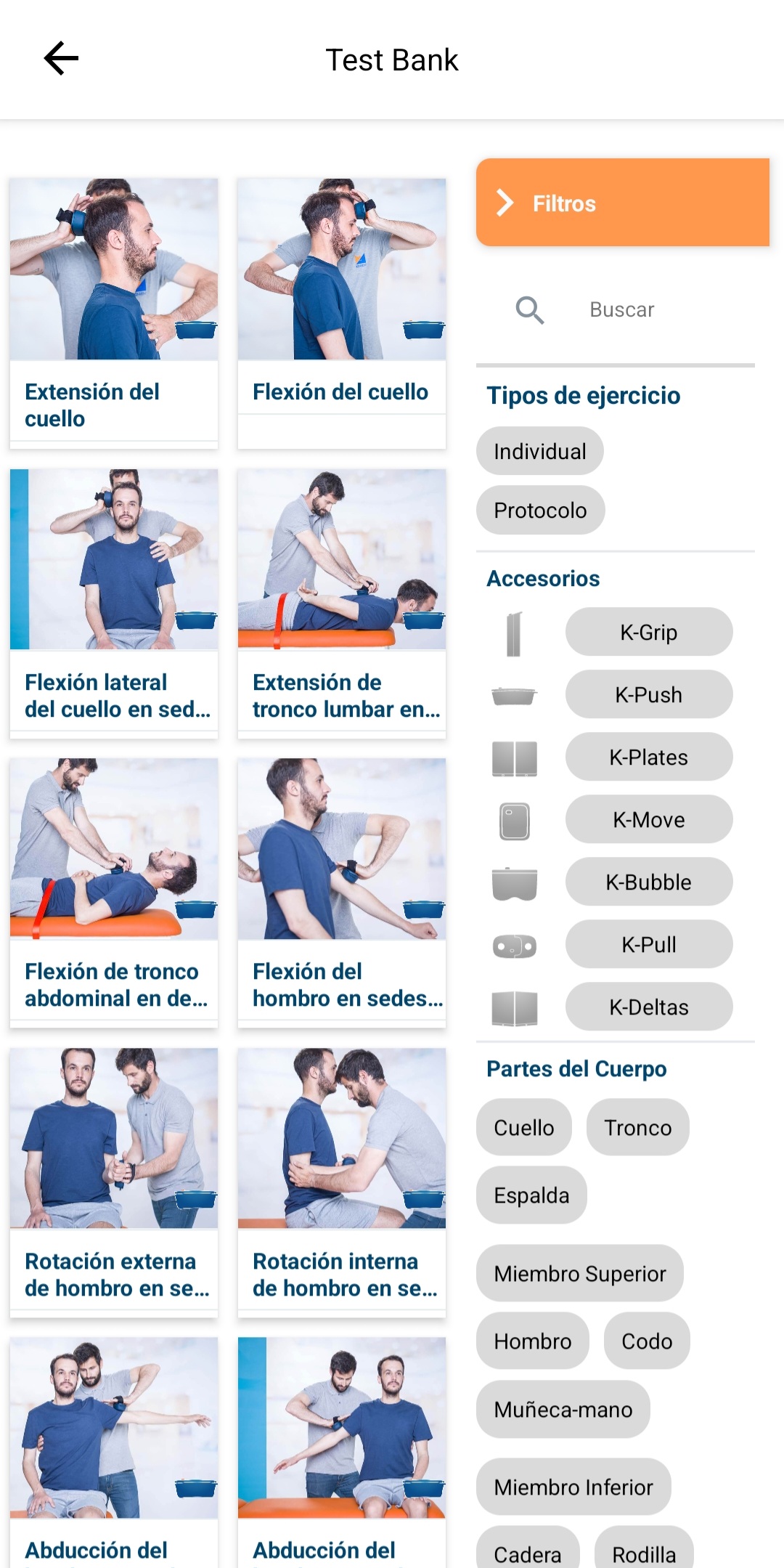 Test Bank

Extensión del cuello

Flexión del cuello

Flexión lateral del cuello en sed...

Extensión de tronco lumbar en...

Flexión de tronco abdominal en de...

Flexión del hombro en sedes...

Rotación externa de hombro en se...

Rotación interna de hombro en se...

Abducción del

Abducción del

Filtros

Buscar

Tipos de ejercicio

Individual

Protocolo

Accesorios

K-Grip

K-Push

K-Plates

K-Move

K-Bubble

K-Pull

K-Deltas

Partes del Cuerpo

Cuello

Tronco

Espalda

Miembro Superior

Hombro

Codo

Muñeca-mano

Miembro Inferior

Cadera

Rodilla